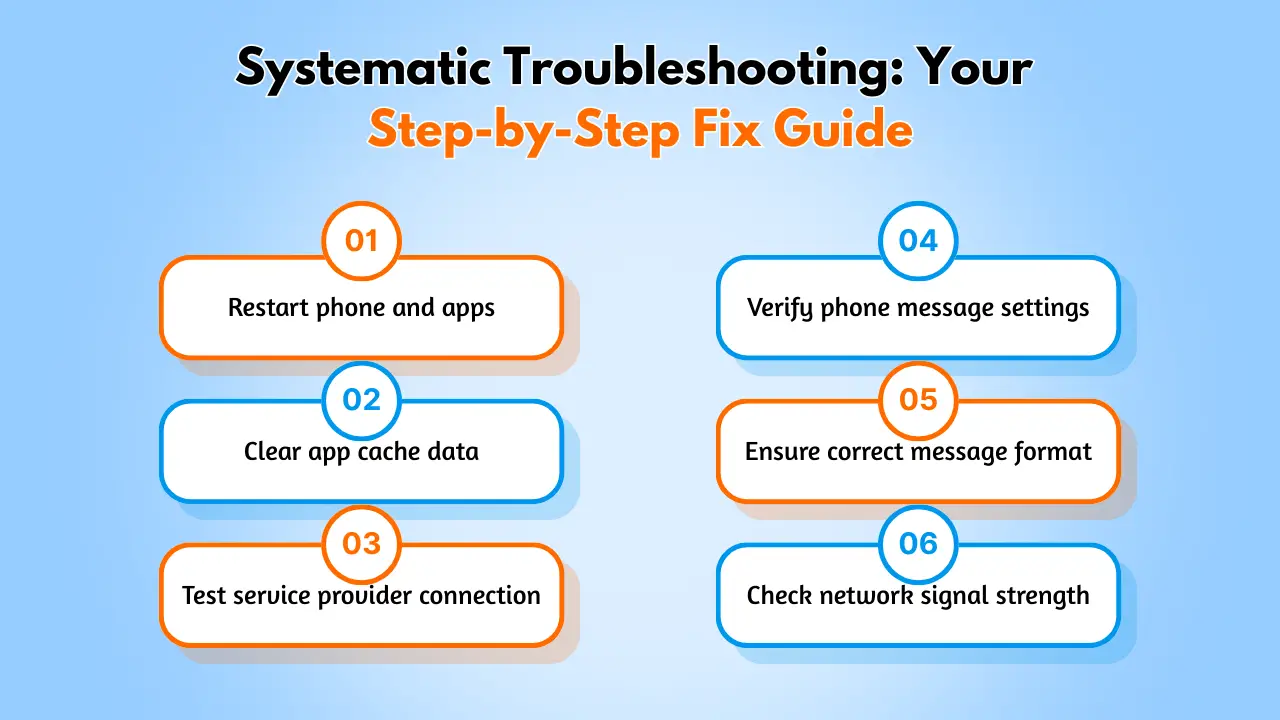 Systematic Troubleshooting: Your Step-by-Step Fix Guide

01
Restart phone and apps

02
Clear app cache data

03
Test service provider connection

04
Verify phone message settings

05
Ensure correct message format

06
Check network signal strength